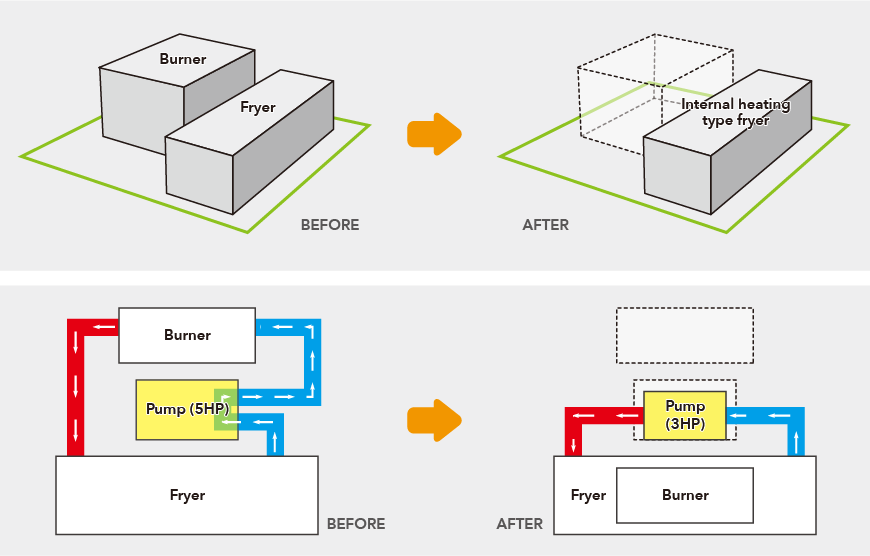 Burner

Fryer

BEFORE

Internal heating type fryer

AFTER

Burner

Pump (5HP)

Fryer

BEFORE

Pump (3HP)

Fryer

Burner

AFTER